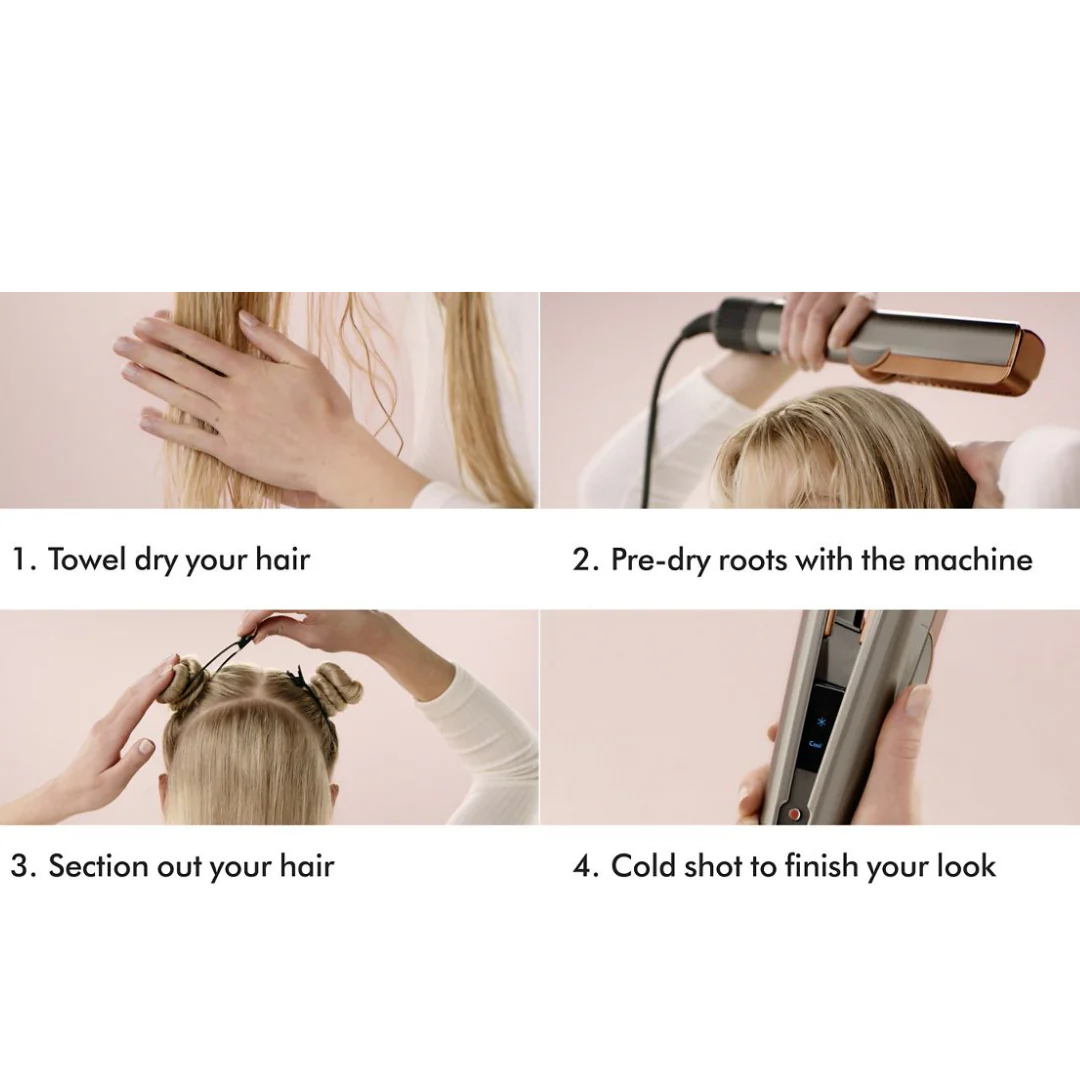 1. Towel dry your hair

2. Pre-dry roots with the machine

3. Section out your hair

Cool

4. Cold shot to finish your look